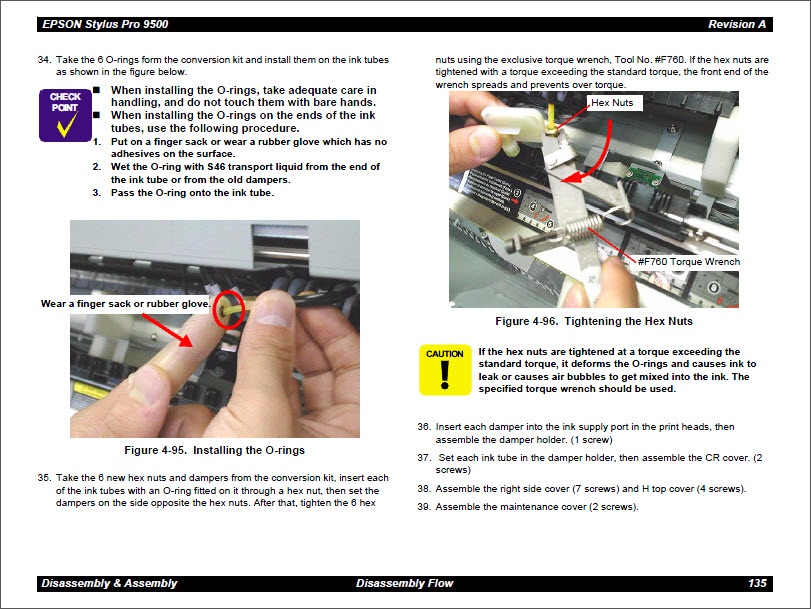 EPSON Stylus Pro 9500 Revision A

34. Take the 6 O-rings form the conversion kit and install them on the ink tubes as shown in the figure below.

CHECK POINT

■ When installing the O-rings, take adequate care in handling, and do not touch them with bare hands.
■ When installing the O-rings on the ends of the ink tubes, use the following procedure.
1. Put on a finger sack or wear a rubber glove which has no adhesives on the surface.
2. Wet the O-ring with S46 transport liquid from the end of the ink tube or from the old dampers.
3. Pass the O-ring onto the ink tube.

Wear a finger sack or rubber glove.

Figure 4-95. Installing the O-rings

35. Take the 6 new hex nuts and dampers from the conversion kit, insert each of the ink tubes with an O-ring fitted on it through a hex nut, then set the dampers on the side opposite the hex nuts. After that, tighten the 6 hex nuts using the exclusive torque wrench, Tool No. #F760. If the hex nuts are tightened with a torque exceeding the standard torque, the front end of the wrench spreads and prevents over torque.

Hex Nuts

#F760 Torque Wrench

Figure 4-96. Tightening the Hex Nuts

CAUTION

If the hex nuts are tightened at a torque exceeding the standard torque, it deforms the O-rings and causes ink to leak or causes air bubbles to get mixed into the ink. The specified torque wrench should be used.

36. Insert each damper into the ink supply port in the print heads, then assemble the damper holder. (1 screw)
37. Set each ink tube in the damper holder, then assemble the CR cover. (2 screws)
38. Assemble the right side cover (7 screws) and H top cover (4 screws).
39. Assemble the maintenance cover (2 screws).

Disassembly & Assembly Disassembly Flow 135